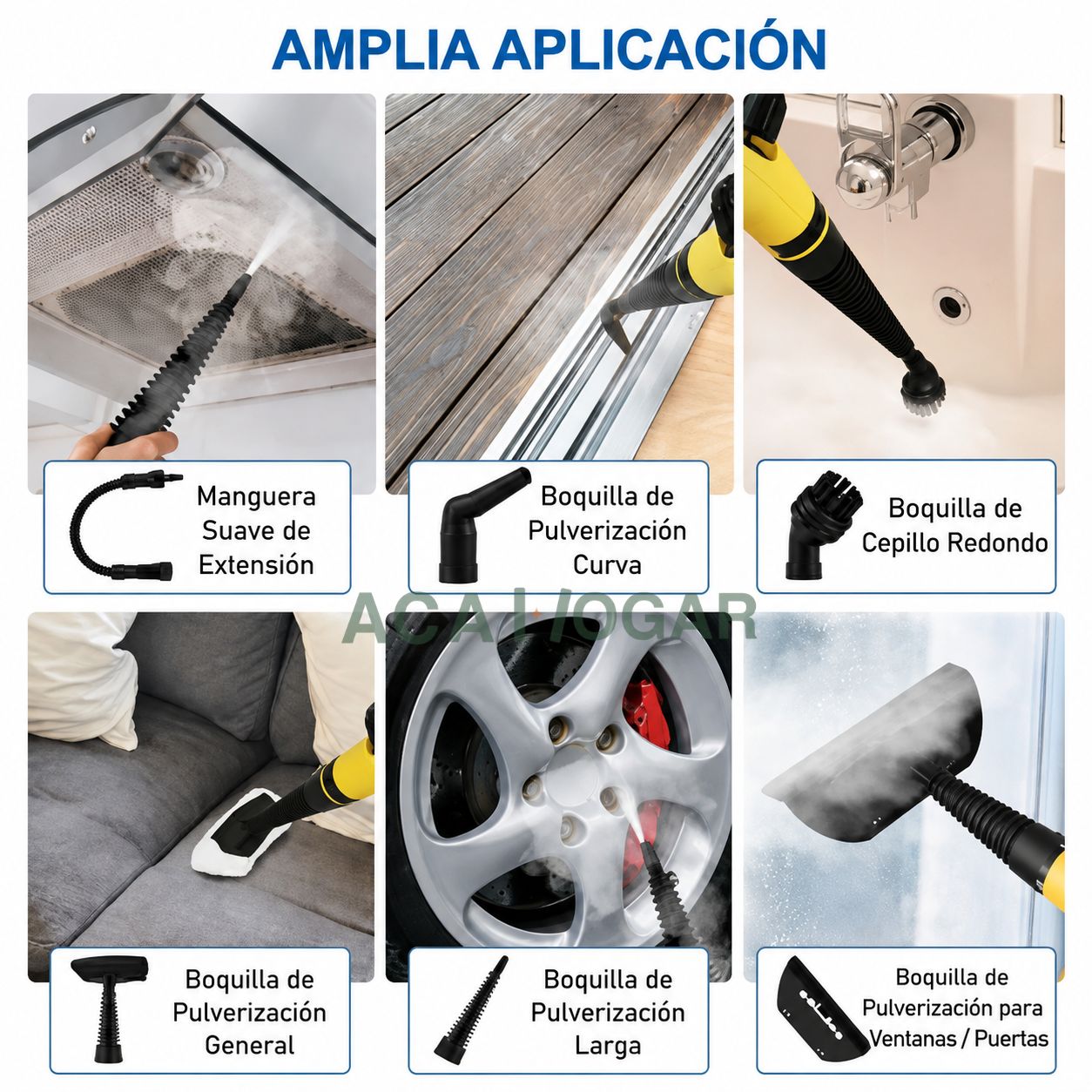 AMPLIA APLICACIÓN

Manguera Suave de Extensión

Boquilla de Pulverización Curva

Boquilla de Cepillo Redondo

ACA HOGAR

Boquilla de Pulverización General

Boquilla de Pulverización Larga

Boquilla de Pulverización para Ventanas / Puertas